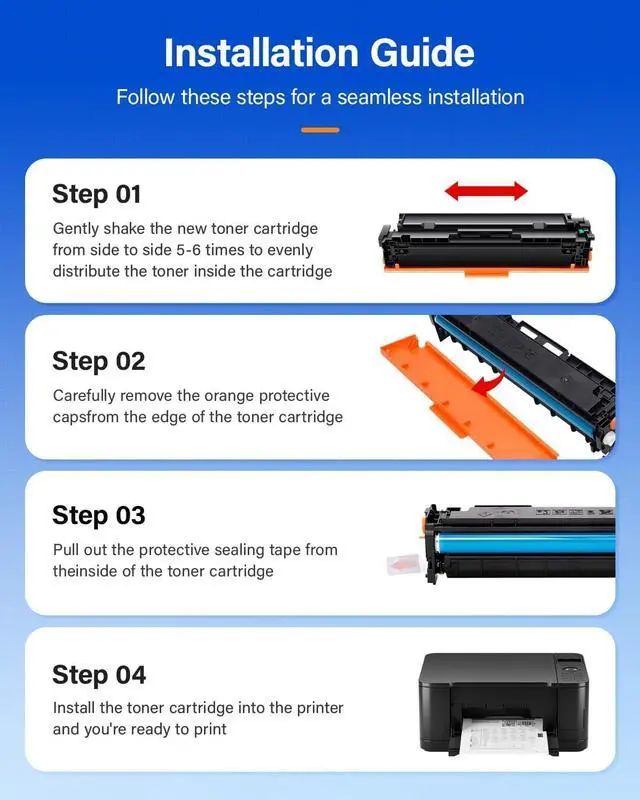 Installation Guide

Follow these steps for a seamless installation

Step 01

Gently shake the new toner cartridge from side to side 5-6 times to evenly distribute the toner inside the cartridge

Step 02

Carefully remove the orange protective capsfrom the edge of the toner cartridge

Step 03

Pull out the protective sealing tape from theinside of the toner cartridge

Step 04

Install the toner cartridge into the printer and you're ready to print