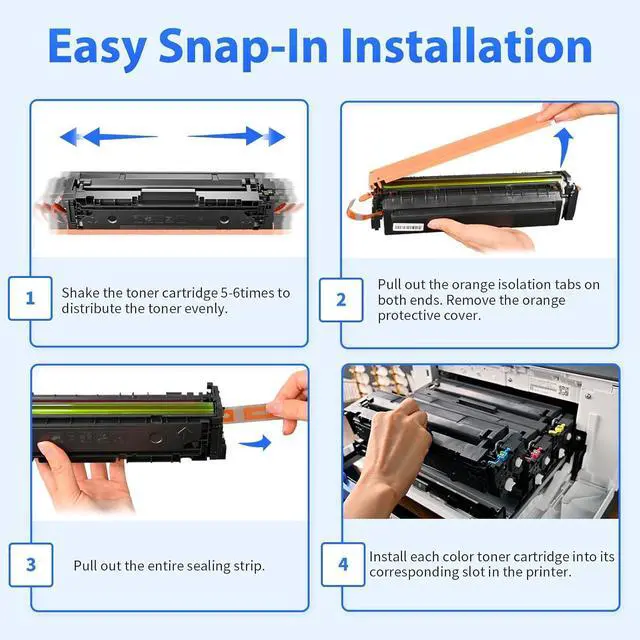 Easy Snap-In Installation

1
Shake the toner cartridge 5-6times to distribute the toner evenly.

2
Pull out the orange isolation tabs on both ends. Remove the orange protective cover.

3
Pull out the entire sealing strip.

4
Install each color toner cartridge into its corresponding slot in the printer.