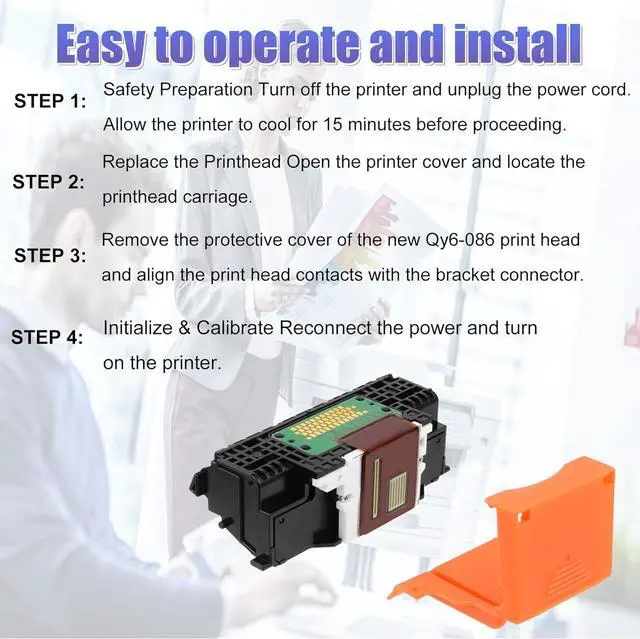 Easy to operate and install

STEP 1: Safety Preparation Turn off the printer and unplug the power cord. Allow the printer to cool for 15 minutes before proceeding.

STEP 2: Replace the Printhead Open the printer cover and locate the printhead carriage.

STEP 3: Remove the protective cover of the new Qy6-086 print head and align the print head contacts with the bracket connector.

STEP 4: Initialize & Calibrate Reconnect the power and turn on the printer.