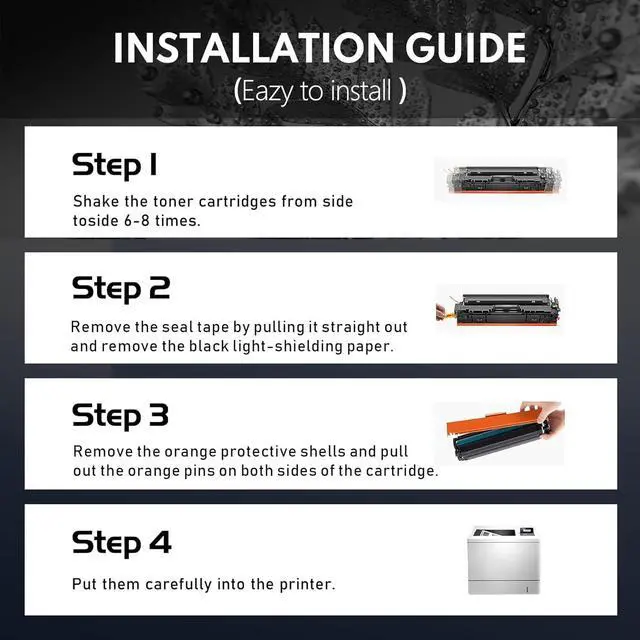 INSTALLATION GUIDE
(Eazy to install )

Step 1
Shake the toner cartridges from side toside 6-8 times.

Step 2
Remove the seal tape by pulling it straight out and remove the black light-shielding paper.

Step 3
Remove the orange protective shells and pull out the orange pins on both sides of the cartridge.

Step 4
Put them carefully into the printer.