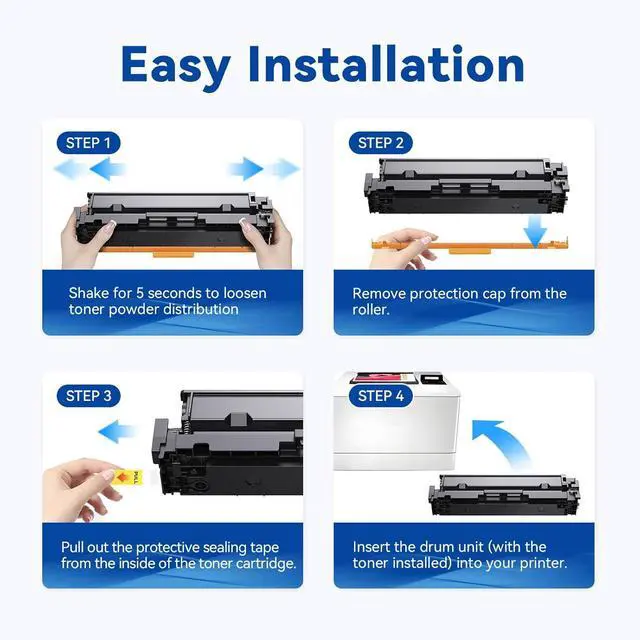 Easy Installation

STEP 1

Shake for 5 seconds to loosen toner powder distribution

STEP 2

Remove protection cap from the roller.

STEP 3

PULL

Pull out the protective sealing tape from the inside of the toner cartridge.

STEP 4

Insert the drum unit (with the toner installed) into your printer.