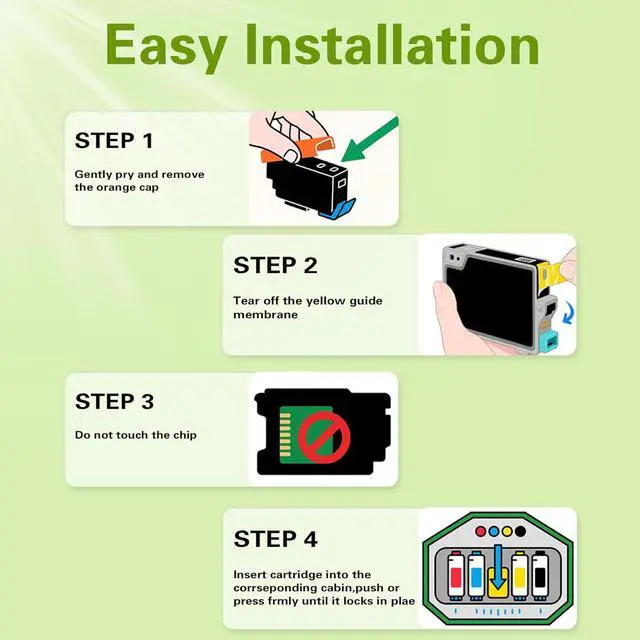 Easy Installation

STEP 1

Gently pry and remove the orange cap

STEP 2

Tear off the yellow guide membrane

STEP 3

Do not touch the chip

STEP 4

Insert cartridge into the corrseponding cabin,push or press frmly until it locks in plae