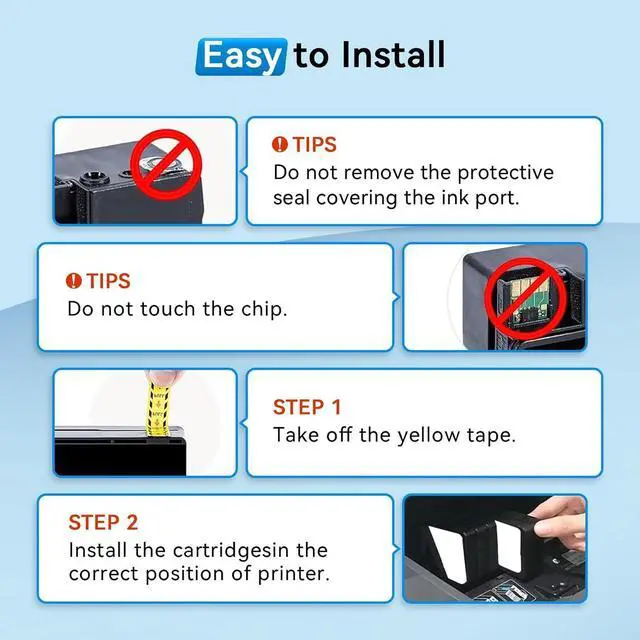 Easy to Install

TIPS
Do not remove the protective seal covering the ink port.

TIPS
Do not touch the chip.

STEP 1
Take off the yellow tape.

STEP 2
Install the cartridgesin the correct position of printer.