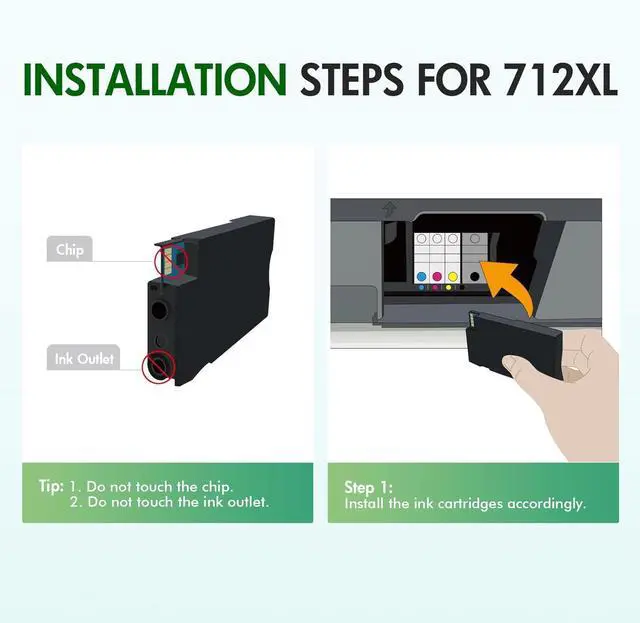 INSTALLATION STEPS FOR 712XL

Chip

Ink Outlet

Tip: 1. Do not touch the chip.
2. Do not touch the ink outlet.

Step 1:
Install the ink cartridges accordingly.