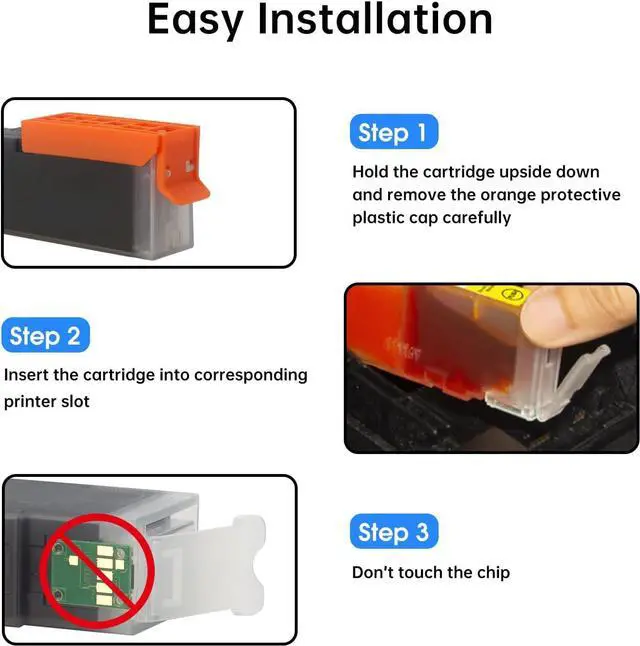 Easy Installation

Step 1

Hold the cartridge upside down and remove the orange protective plastic cap carefully

Step 2

Insert the cartridge into corresponding printer slot

Step 3

Don't touch the chip