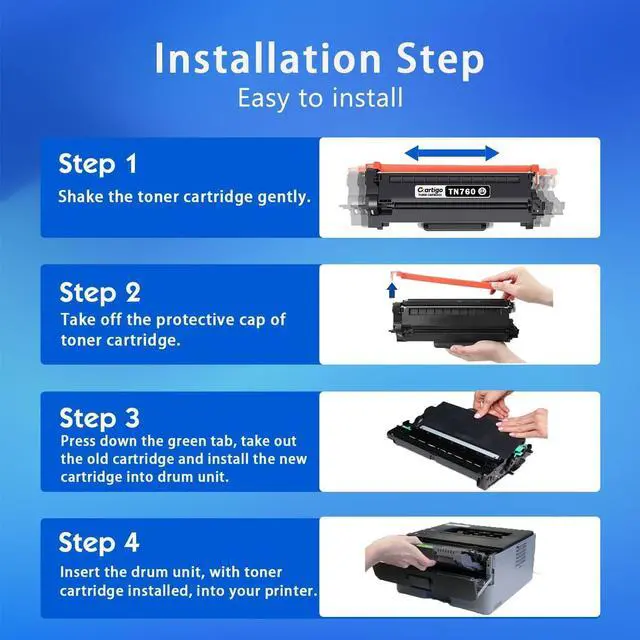 Installation Step
Easy to install

Step 1
Shake the toner cartridge gently.

Cartigo
TN760

Step 2
Take off the protective cap of toner cartridge.

Step 3
Press down the green tab, take out the old cartridge and install the new cartridge into drum unit.

Step 4
Insert the drum unit, with toner cartridge installed, into your printer.