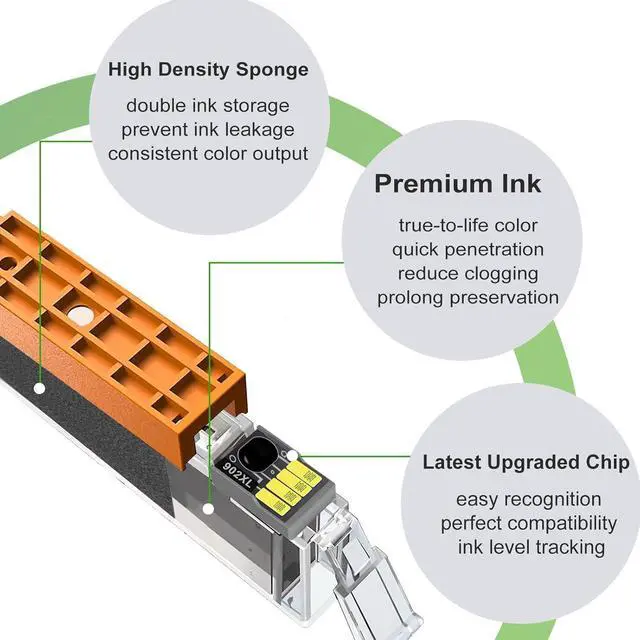 High Density Sponge

double ink storage
prevent ink leakage
consistent color output

Premium Ink

true-to-life color
quick penetration
reduce clogging
prolong preservation

Latest Upgraded Chip

easy recognition
perfect compatibility
ink level tracking

902XL