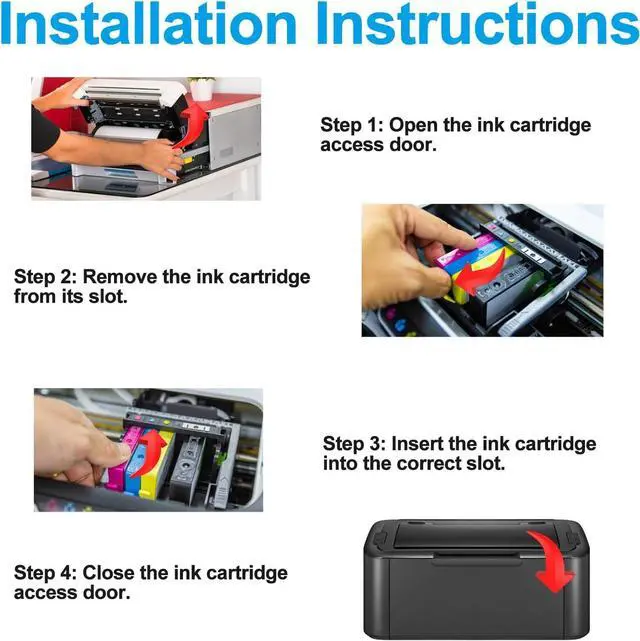 Installation Instructions

Step 1: Open the ink cartridge access door.

Step 2: Remove the ink cartridge from its slot.

Step 3: Insert the ink cartridge into the correct slot.

Step 4: Close the ink cartridge access door.