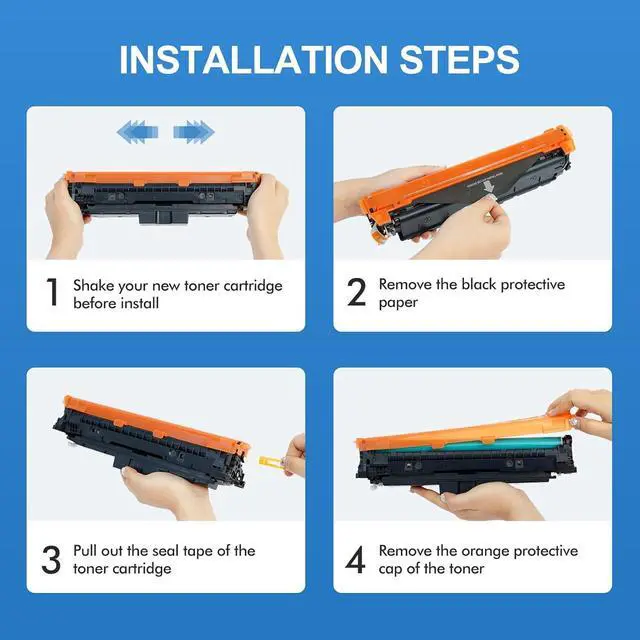 INSTALLATION STEPS

1 Shake your new toner cartridge before install

2 Remove the black protective paper

3 Pull out the seal tape of the toner cartridge

4 Remove the orange protective cap of the toner