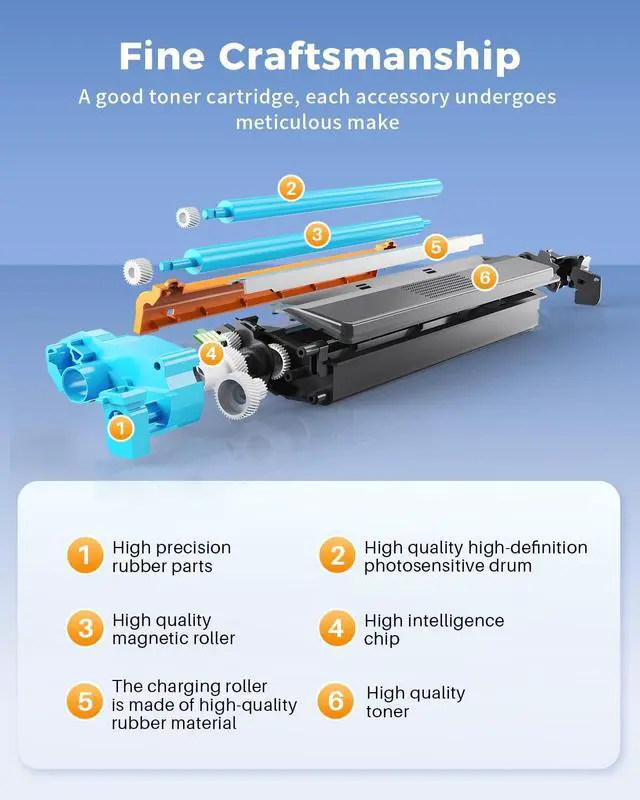 Fine Craftsmanship

A good toner cartridge, each accessory undergoes meticulous make

2

3

5

6

4

1

1 High precision rubber parts

2 High quality high-definition photosensitive drum

3 High quality magnetic roller

4 High intelligence chip

5 The charging roller is made of high-quality rubber material

6 High quality toner