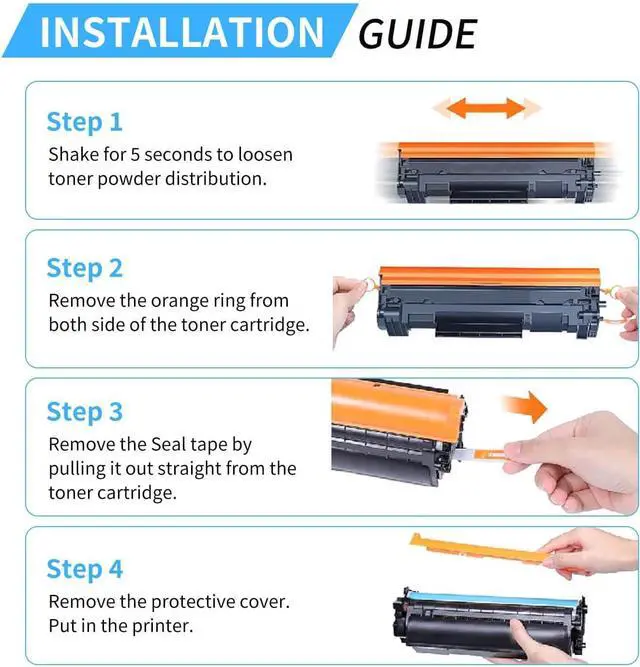 INSTALLATION GUIDE

Step 1
Shake for 5 seconds to loosen toner powder distribution.

Step 2
Remove the orange ring from both side of the toner cartridge.

Step 3
Remove the Seal tape by pulling it out straight from the toner cartridge.

Step 4
Remove the protective cover.
Put in the printer.