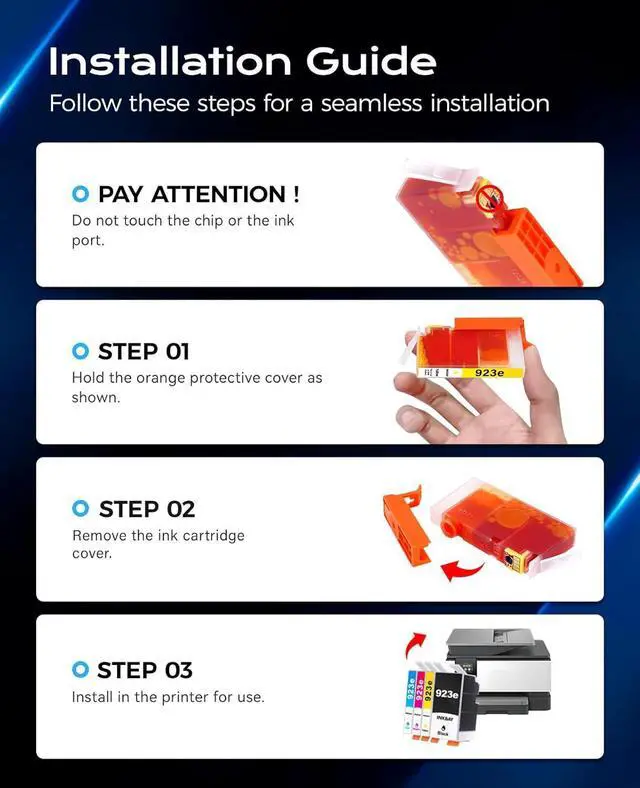 Installation Guide
Follow these steps for a seamless installation

PAY ATTENTION !
Do not touch the chip or the ink port.

STEP 01
Hold the orange protective cover as shown.

923e

STEP 02
Remove the ink cartridge cover.

STEP 03
Install in the printer for use.

923e
923e
923e
923e
INKBAY
Black