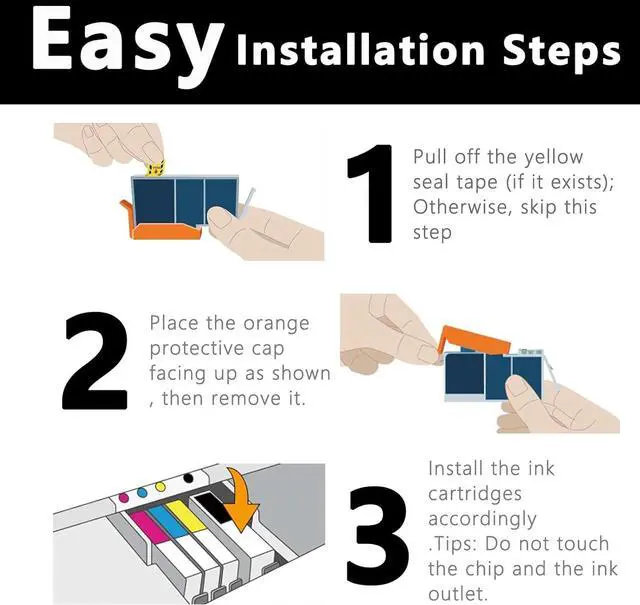 Easy Installation Steps

1 Pull off the yellow seal tape (if it exists); Otherwise, skip this step

2 Place the orange protective cap facing up as shown , then remove it.

3 Install the ink cartridges accordingly .Tips: Do not touch the chip and the ink outlet.