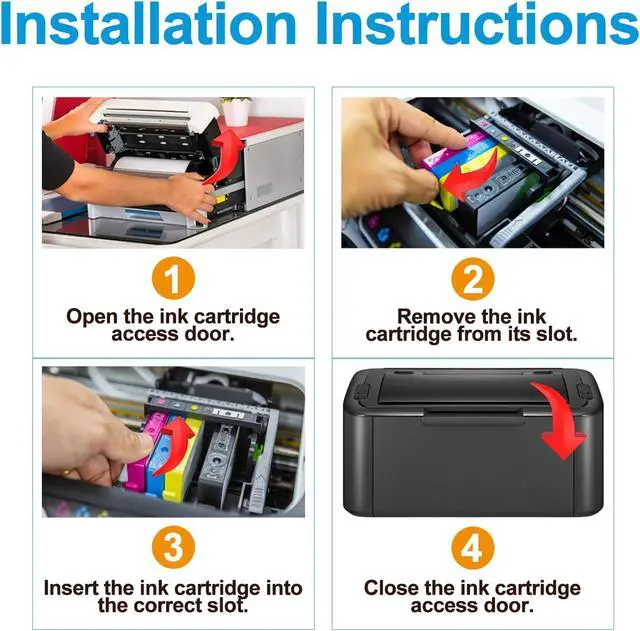 Installation Instructions

1

Open the ink cartridge access door.

2

Remove the ink cartridge from its slot.

3

Insert the ink cartridge into the correct slot.

4

Close the ink cartridge access door.