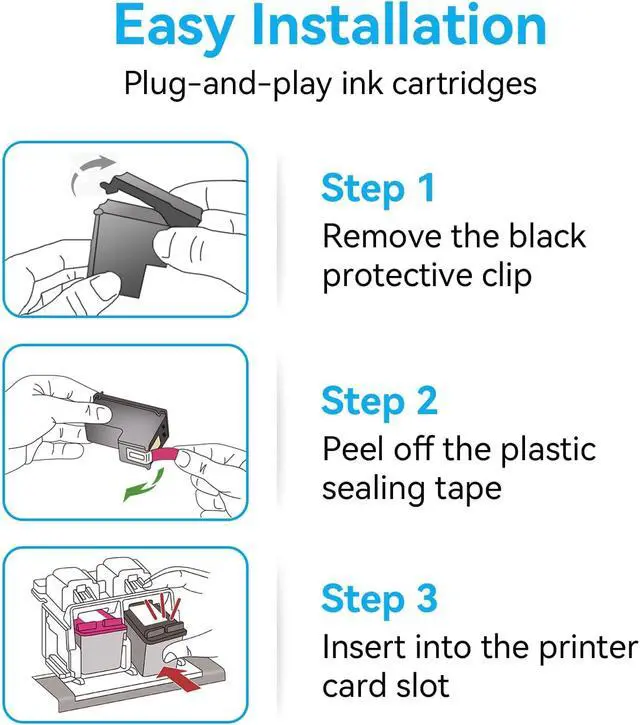 Easy Installation
Plug-and-play ink cartridges

Step 1
Remove the black protective clip

Step 2
Peel off the plastic sealing tape

Step 3
Insert into the printer card slot