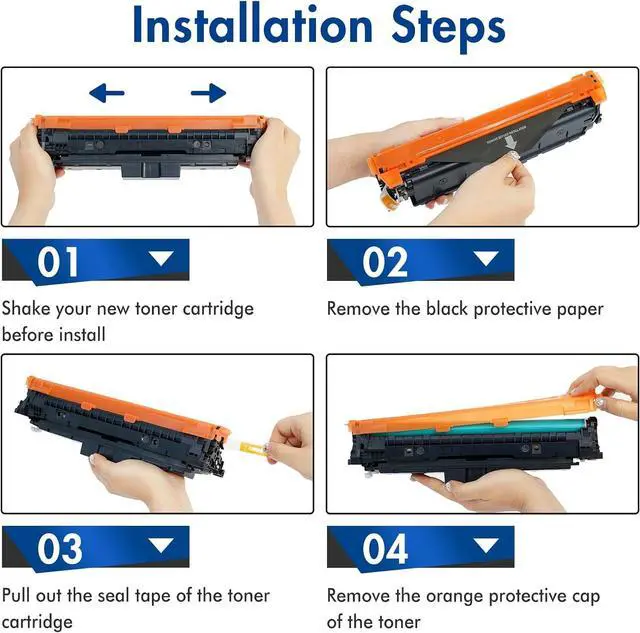 Installation Steps

01

Shake your new toner cartridge before install

02

Remove the black protective paper

03

Pull out the seal tape of the toner cartridge

04

Remove the orange protective cap of the toner