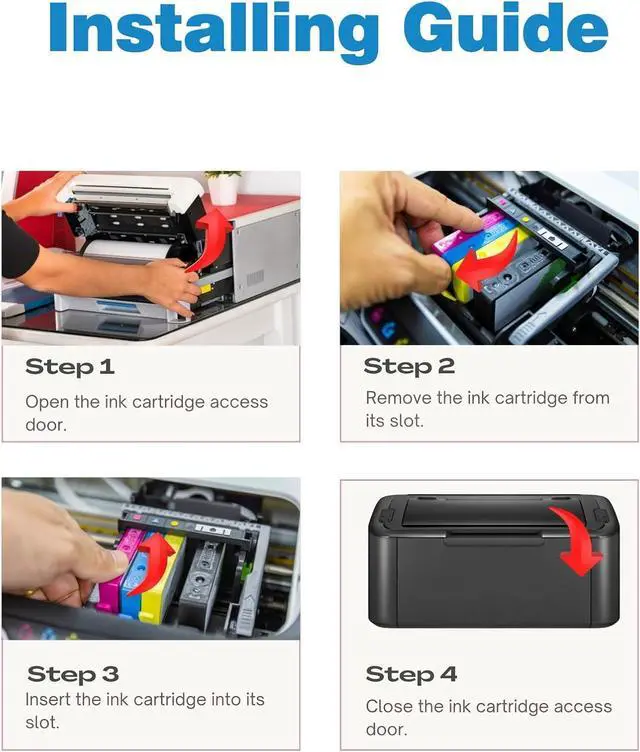 Installing Guide

Step 1
Open the ink cartridge access door.

Step 2
Remove the ink cartridge from its slot.

Step 3
Insert the ink cartridge into its slot.

Step 4
Close the ink cartridge access door.