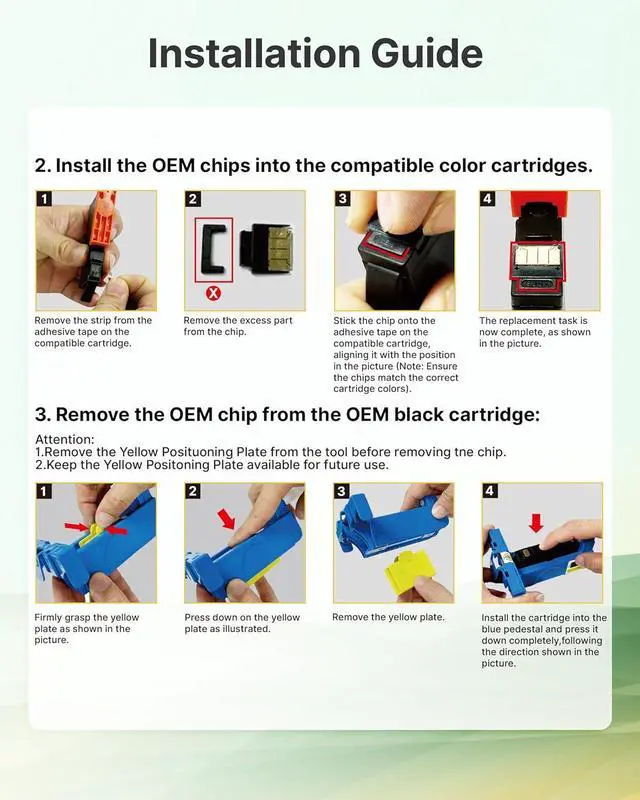 Installation Guide

2. Install the OEM chips into the compatible color cartridges.

1

Remove the strip from the adhesive tape on the compatible cartridge.

2

Remove the excess part from the chip.

3

Stick the chip onto the adhesive tape on the compatible cartridge, aligning it with the position in the picture (Note: Ensure the chips match the correct cartridge colors).

4

The replacement task is now complete, as shown in the picture.

3. Remove the OEM chip from the OEM black cartridge:

Attention:
1.Remove the Yellow Posituoning Plate from the tool before removing tne chip.
2.Keep the Yellow Positoning Plate available for future use.

1

Firmly grasp the yellow plate as shown in the picture.

2

Press down on the yellow plate as illustrated.

3

Remove the yellow plate.

4

Install the cartridge into the blue pedestal and press it down completely,following the direction shown in the picture.