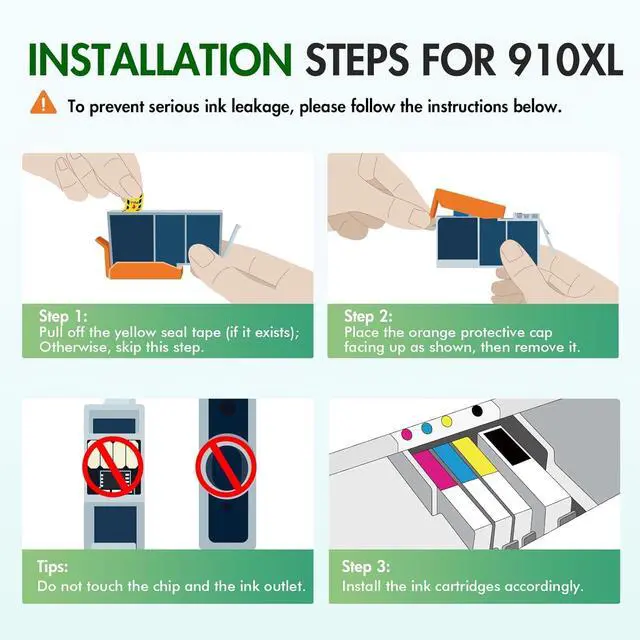 INSTALLATION STEPS FOR 910XL

To prevent serious ink leakage, please follow the instructions below.

Step 1:
Pull off the yellow seal tape (if it exists); Otherwise, skip this step.

Step 2:
Place the orange protective cap facing up as shown, then remove it.

Tips:
Do not touch the chip and the ink outlet.

Step 3:
Install the ink cartridges accordingly.