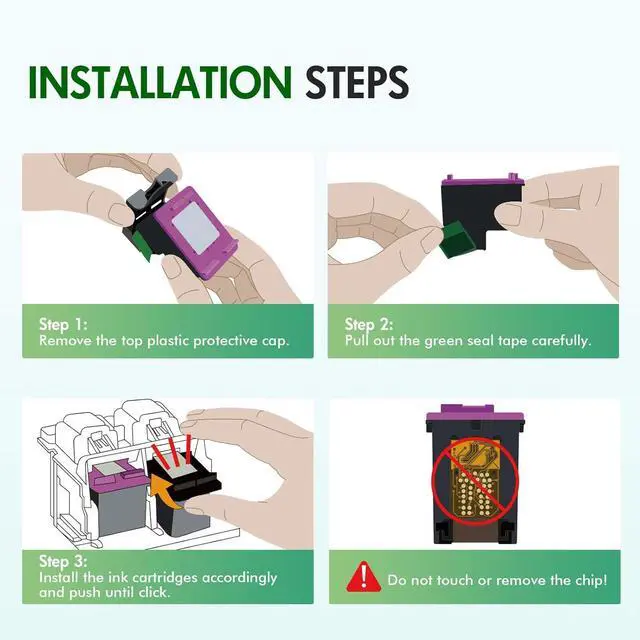 INSTALLATION STEPS

Step 1:
Remove the top plastic protective cap.

Step 2:
Pull out the green seal tape carefully.

Step 3:
Install the ink cartridges accordingly and push until click.

Do not touch or remove the chip!