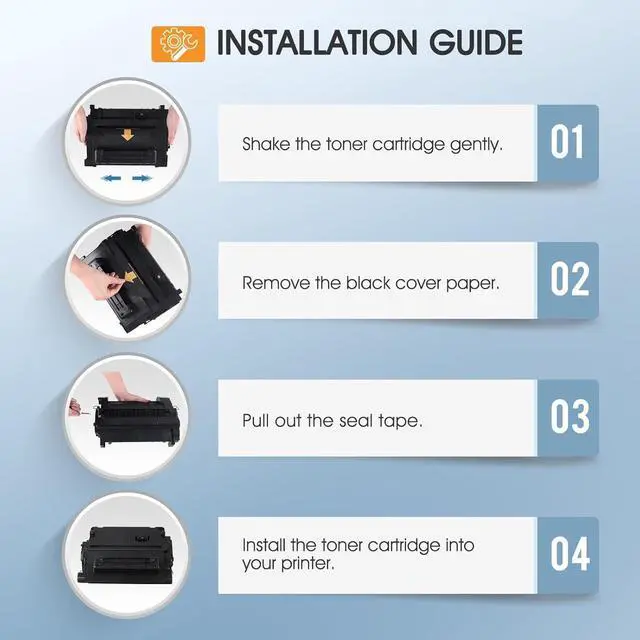 INSTALLATION GUIDE

Shake the toner cartridge gently.

01

Remove the black cover paper.

02

Pull out the seal tape.

03

Install the toner cartridge into your printer.

04