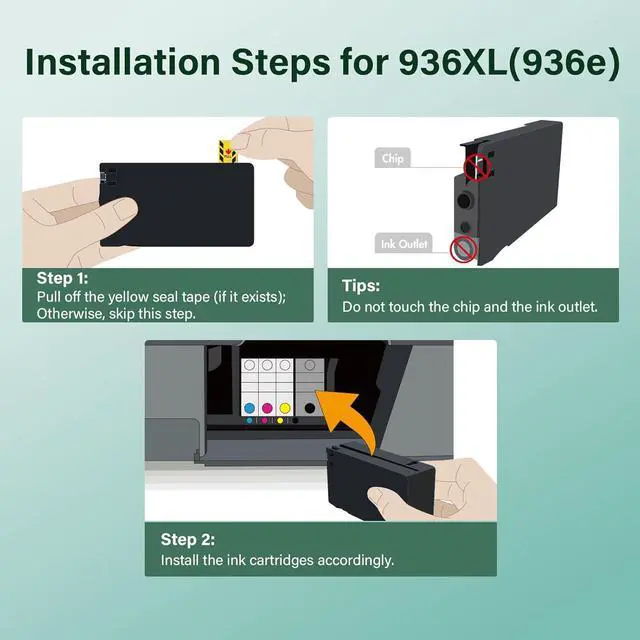 Installation Steps for 936XL(936e)

Step 1:
Pull off the yellow seal tape (if it exists); Otherwise, skip this step.

Chip

Ink Outlet

Tips:
Do not touch the chip and the ink outlet.

Step 2:
Install the ink cartridges accordingly.