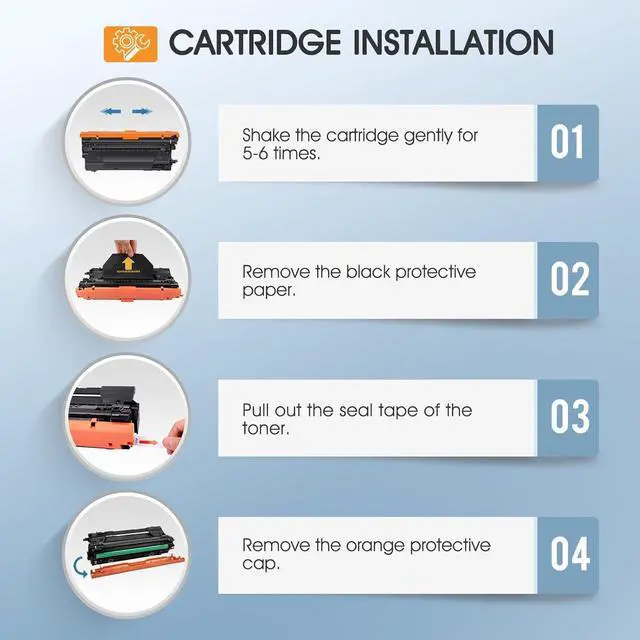 CARTRIDGE INSTALLATION

Shake the cartridge gently for 5-6 times.

01

Remove the black protective paper.

02

Pull out the seal tape of the toner.

03

Remove the orange protective cap.

04