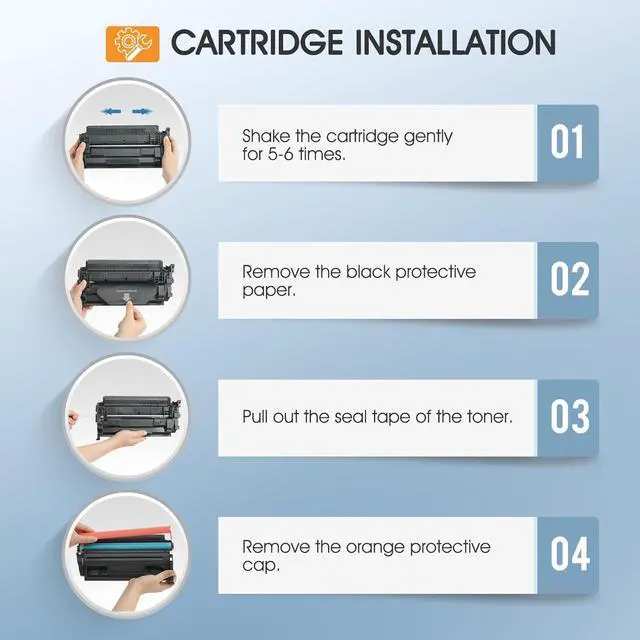 CARTRIDGE INSTALLATION

Shake the cartridge gently for 5-6 times.

01

Remove the black protective paper.

02

Pull out the seal tape of the toner.

03

Remove the orange protective cap.

04