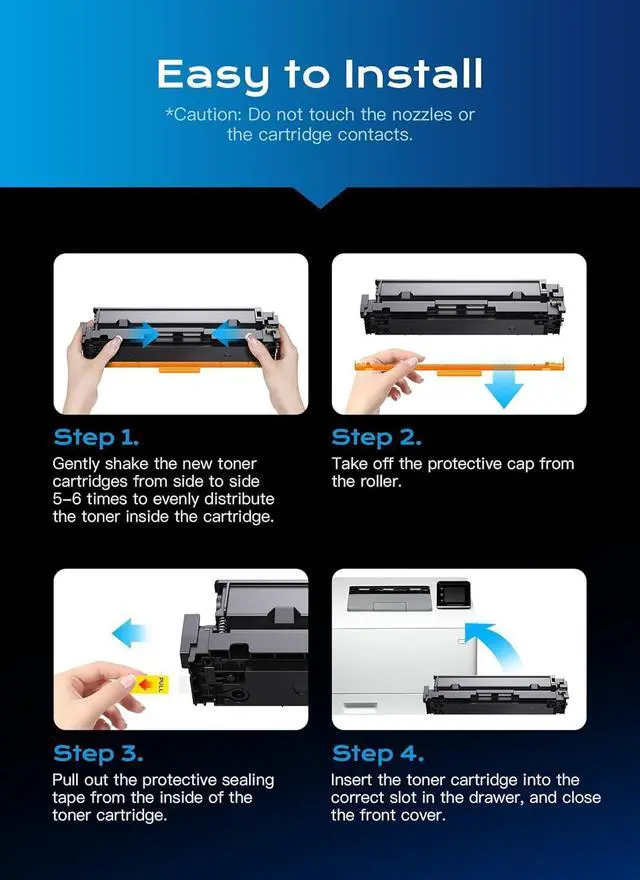 Easy to Install

*Caution: Do not touch the nozzles or the cartridge contacts.

Step 1.

Gently shake the new toner cartridges from side to side 5–6 times to evenly distribute the toner inside the cartridge.

Step 2.

Take off the protective cap from the roller.

PULL

Step 3.

Pull out the protective sealing tape from the inside of the toner cartridge.

Step 4.

Insert the toner cartridge into the correct slot in the drawer, and close the front cover.