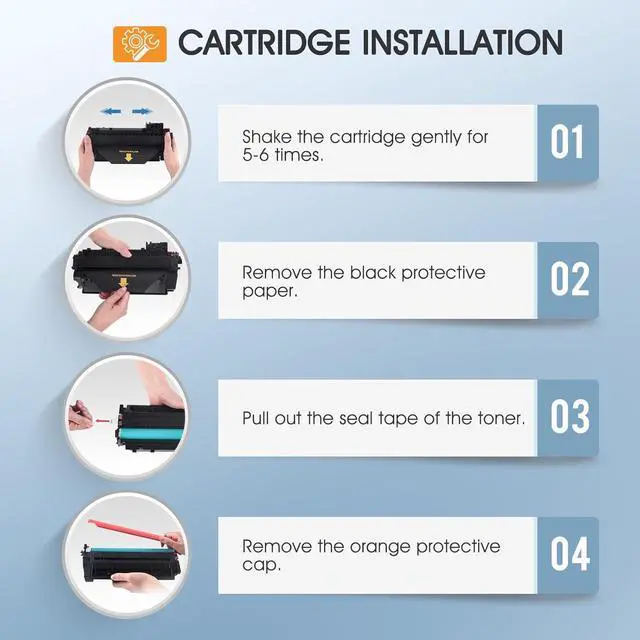 CARTRIDGE INSTALLATION

Shake the cartridge gently for 5-6 times.

01

Remove the black protective paper.

02

Pull out the seal tape of the toner.

03

Remove the orange protective cap.

04