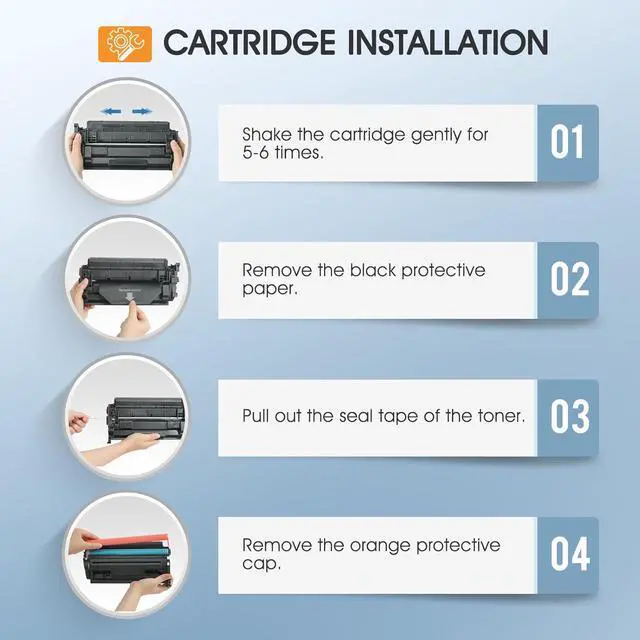 CARTRIDGE INSTALLATION

Shake the cartridge gently for 5-6 times.

01

Remove the black protective paper.

02

Pull out the seal tape of the toner.

03

Remove the orange protective cap.

04