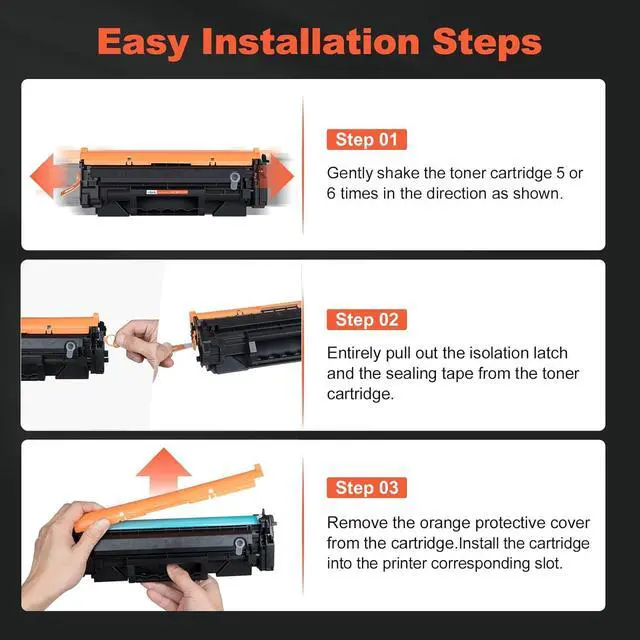 Easy Installation Steps

Step 01

Gently shake the toner cartridge 5 or 6 times in the direction as shown.

Step 02

Entirely pull out the isolation latch and the sealing tape from the toner cartridge.

Step 03

Remove the orange protective cover from the cartridge.Install the cartridge into the printer corresponding slot.