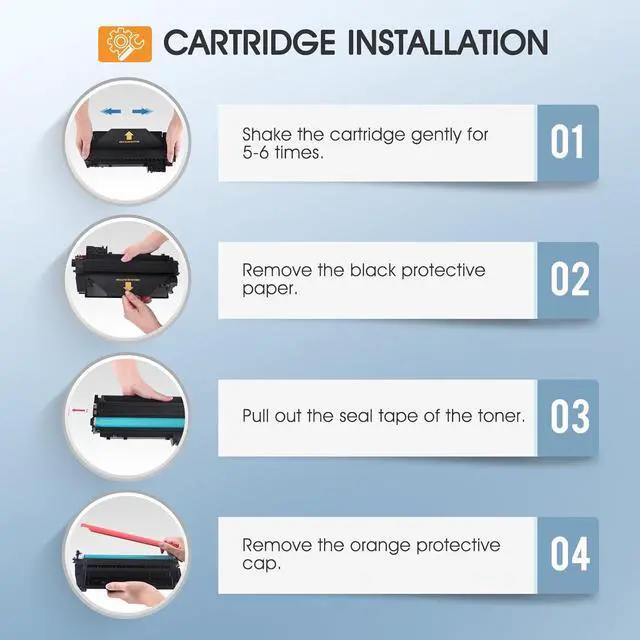 CARTRIDGE INSTALLATION

Shake the cartridge gently for 5-6 times.

01

Remove the black protective paper.

02

Pull out the seal tape of the toner.

03

Remove the orange protective cap.

04