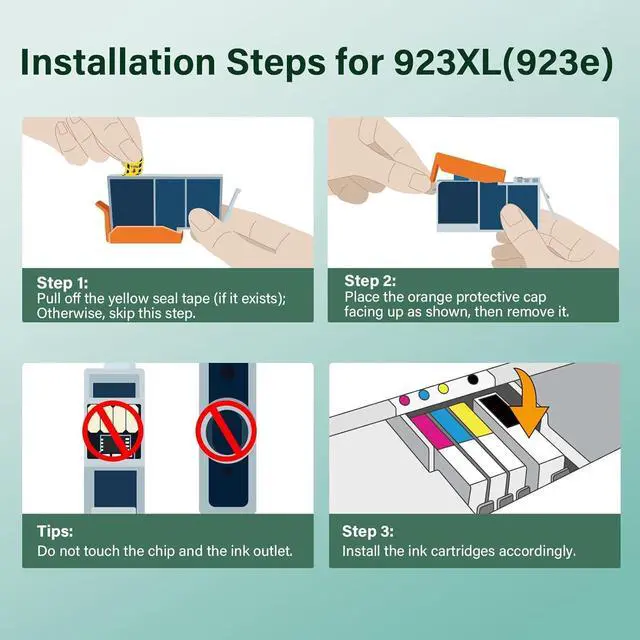 Installation Steps for 923XL(923e)

Step 1:
Pull off the yellow seal tape (if it exists); Otherwise, skip this step.

Step 2:
Place the orange protective cap facing up as shown, then remove it.

Tips:
Do not touch the chip and the ink outlet.

Step 3:
Install the ink cartridges accordingly.