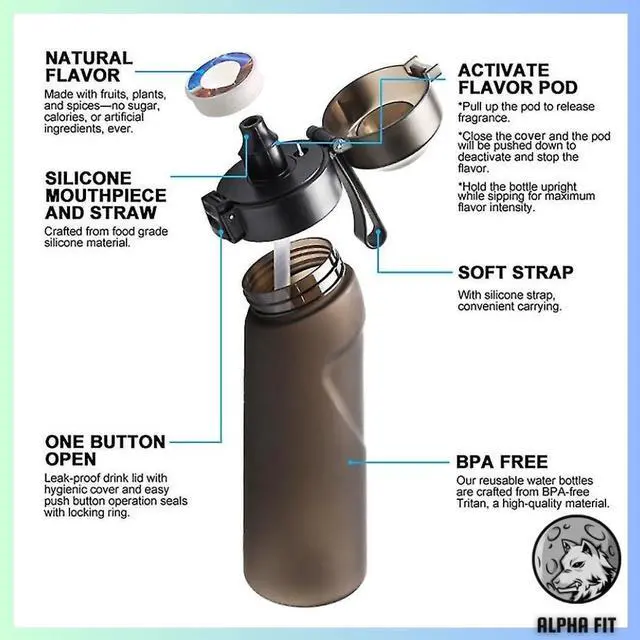 NATURAL FLAVOR
Made with fruits, plants, and spices—no sugar, calories, or artificial ingredients, ever.

SILICONE MOUTHPIECE AND STRAW
Crafted from food grade silicone material.

ONE BUTTON OPEN
Leak-proof drink lid with hygienic cover and easy push button operation seals with locking ring.

ACTIVATE FLAVOR POD
*Pull up the pod to release fragrance.
*Close the cover and the pod will be pushed down to deactivate and stop the flavor.
*Hold the bottle upright while sipping for maximum flavor intensity.

SOFT STRAP
With silicone strap, convenient carrying.

BPA FREE
Our reusable water bottles are crafted from BPA-free Tritan, a high-quality material.

ALPHA FIT