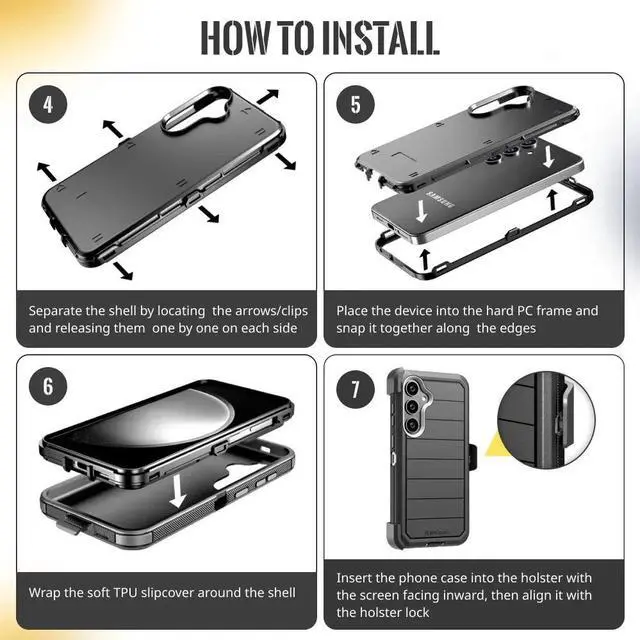 HOW TO INSTALL

4

Separate the shell by locating the arrows/clips and releasing them one by one on each side

5

SAMSUNG

Place the device into the hard PC frame and snap it together along the edges

6

Wrap the soft TPU slipcover around the shell

7

Insert the phone case into the holster with the screen facing inward, then align it with the holster lock