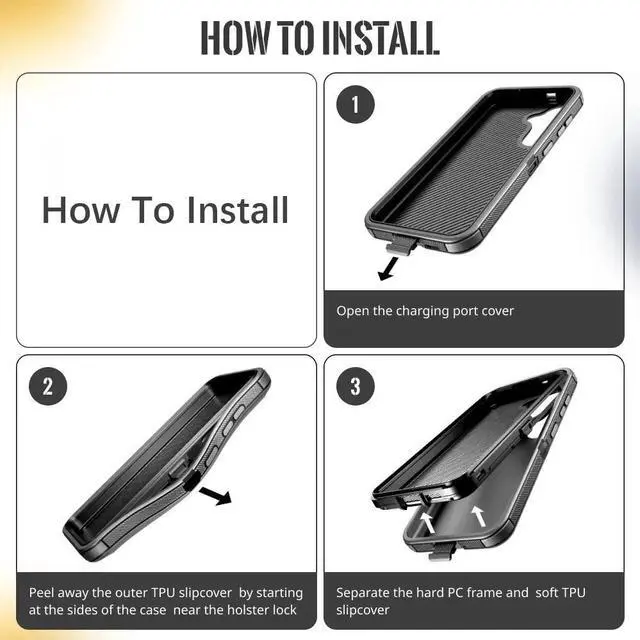 HOW TO INSTALL

How To Install

1

Open the charging port cover

2

Peel away the outer TPU slipcover by starting at the sides of the case near the holster lock

3

Separate the hard PC frame and soft TPU slipcover