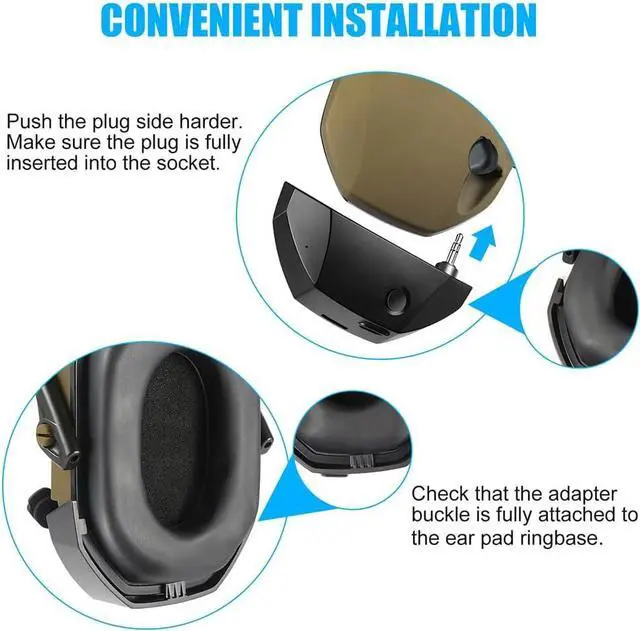 CONVENIENT INSTALLATION

Push the plug side harder. Make sure the plug is fully inserted into the socket.

Check that the adapter buckle is fully attached to the ear pad ringbase.