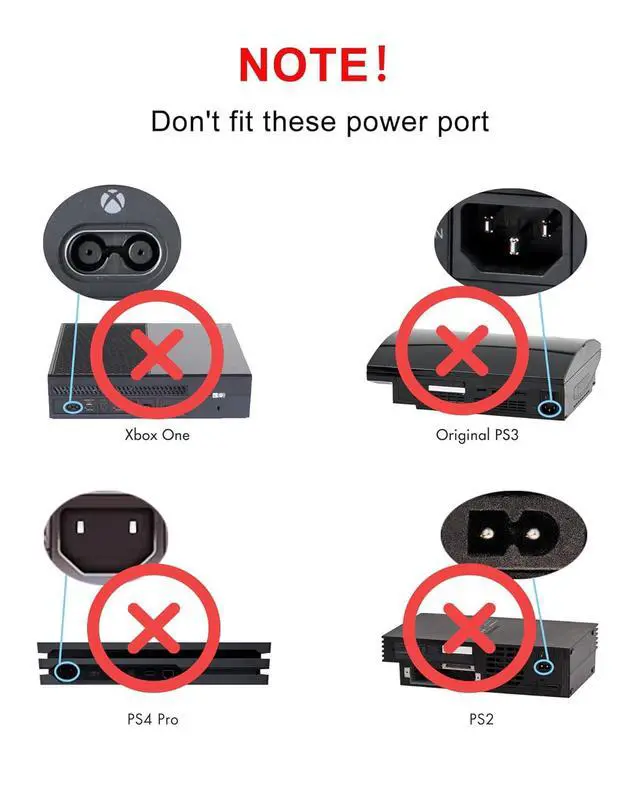 NOTE!
Don't fit these power port

Xbox One

Original PS3

PS4 Pro

PS2