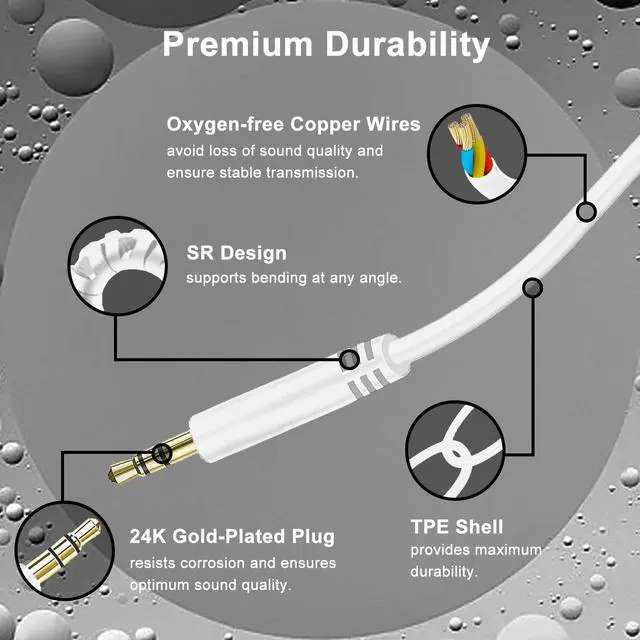 Premium Durability

Oxygen-free Copper Wires
avoid loss of sound quality and ensure stable transmission.

SR Design
supports bending at any angle.

24K Gold-Plated Plug
resists corrosion and ensures optimum sound quality.

TPE Shell
provides maximum durability.