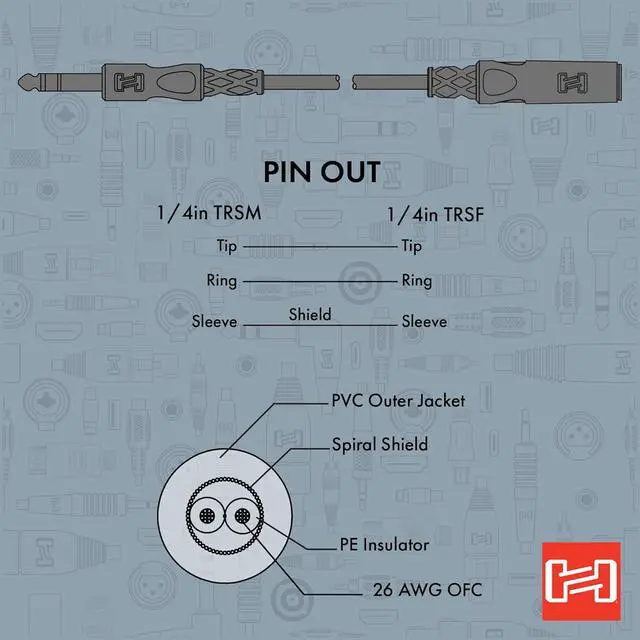 PIN OUT

1/4in TRSM

1/4in TRSF

Tip

Tip

Ring

Ring

Sleeve

Shield

Sleeve

PVC Outer Jacket

Spiral Shield

PE Insulator

26 AWG OFC