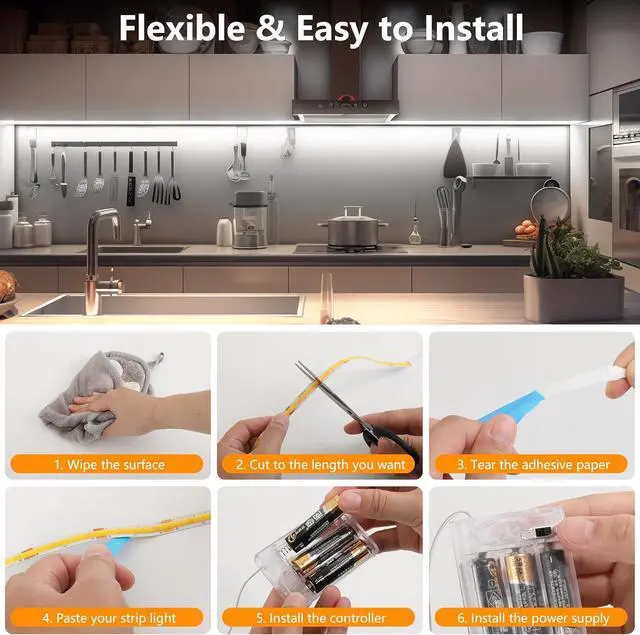 Flexible & Easy to Install

1. Wipe the surface

2. Cut to the length you want

3. Tear the adhesive paper

4. Paste your strip light

5. Install the controller

6. Install the power supply