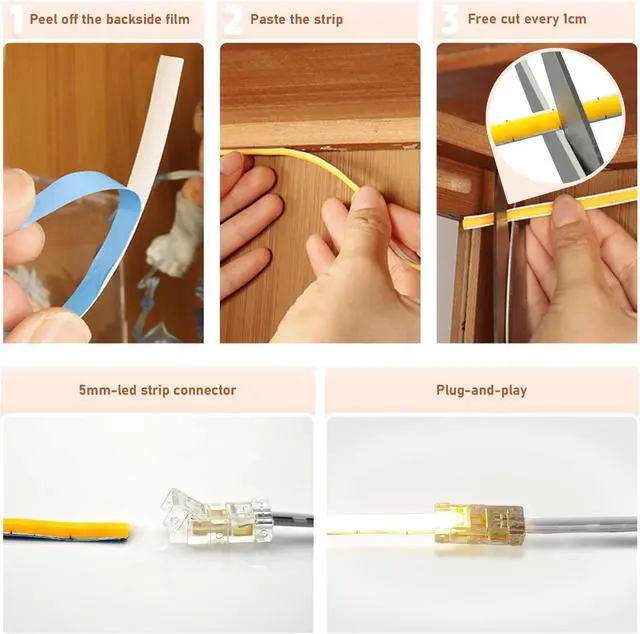 1 Peel off the backside film

2 Paste the strip

3 Free cut every 1cm

5mm-led strip connector

Plug-and-play