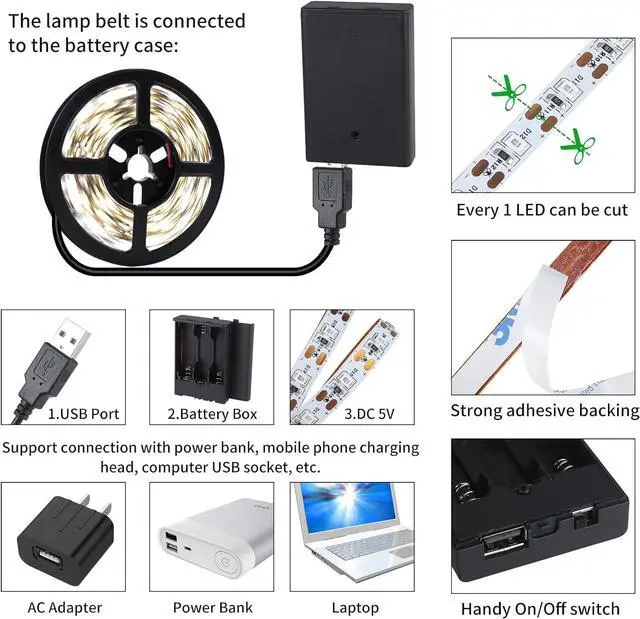 The lamp belt is connected to the battery case:

Every 1 LED can be cut

Strong adhesive backing

1.USB Port

2.Battery Box

3.DC 5V

Support connection with power bank, mobile phone charging head, computer USB socket, etc.

AC Adapter

Power Bank

Laptop

Handy On/Off switch