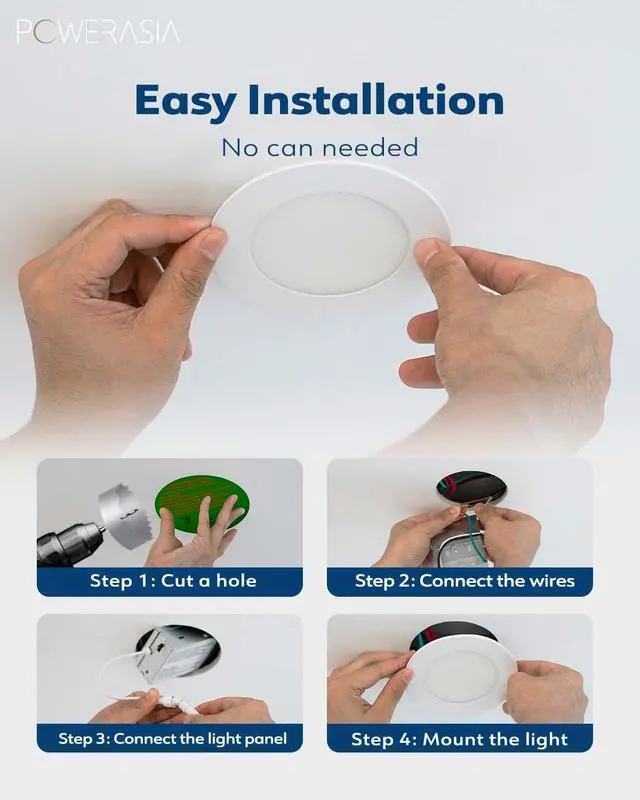 POWERASIA

Easy Installation

No can needed

Step 1: Cut a hole

Step 2: Connect the wires

Step 3: Connect the light panel

Step 4: Mount the light