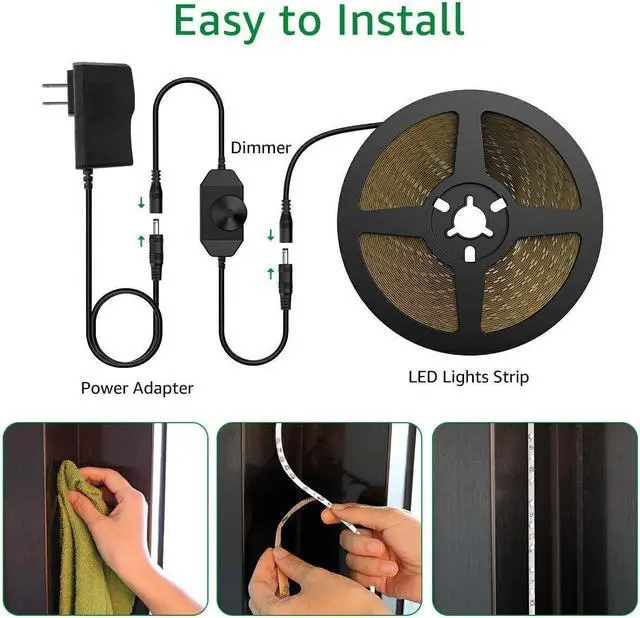 Easy to Install

Dimmer

Power Adapter

LED Lights Strip