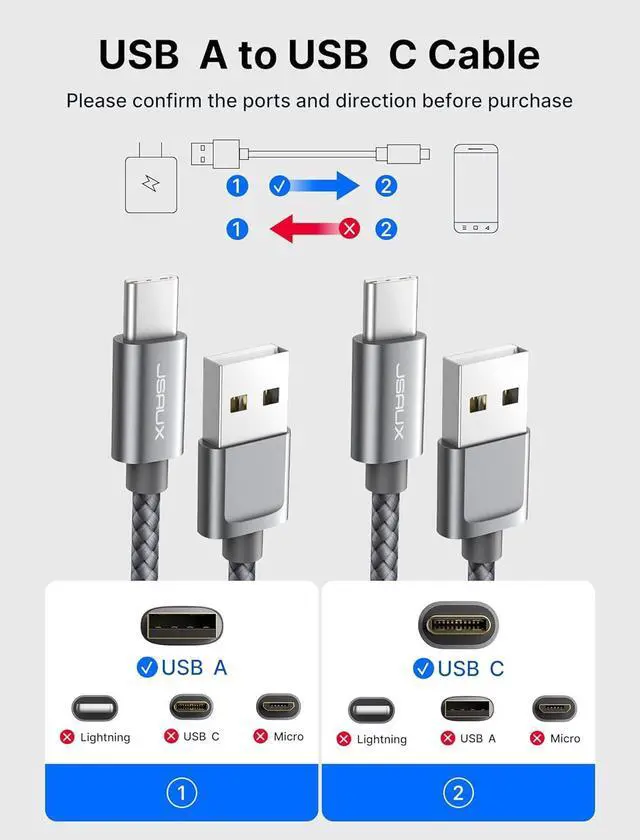 USB A to USB C Cable

Please confirm the ports and direction before purchase

1 2

1 2

JSAUX

JSAUX

USB A

Lightning USB C Micro

1

USB C

Lightning USB A Micro

2