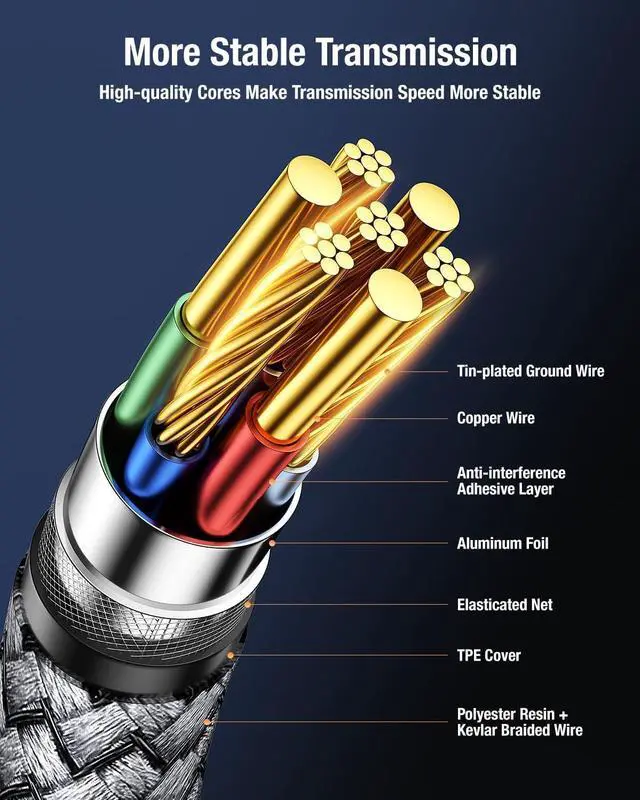 More Stable Transmission

High-quality Cores Make Transmission Speed More Stable

Tin-plated Ground Wire

Copper Wire

Anti-interference Adhesive Layer

Aluminum Foil

Elasticated Net

TPE Cover

Polyester Resin + Kevlar Braided Wire