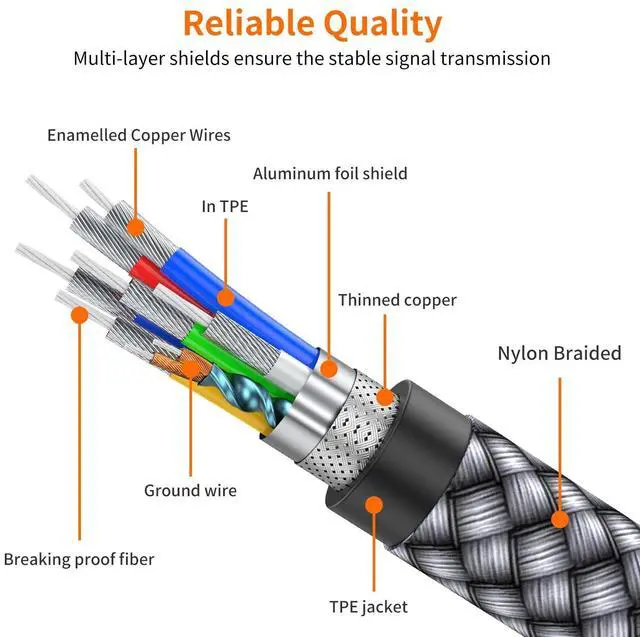 Reliable Quality

Multi-layer shields ensure the stable signal transmission

Enamelled Copper Wires

Aluminum foil shield

In TPE

Thinned copper

Nylon Braided

Ground wire

Breaking proof fiber

TPE jacket