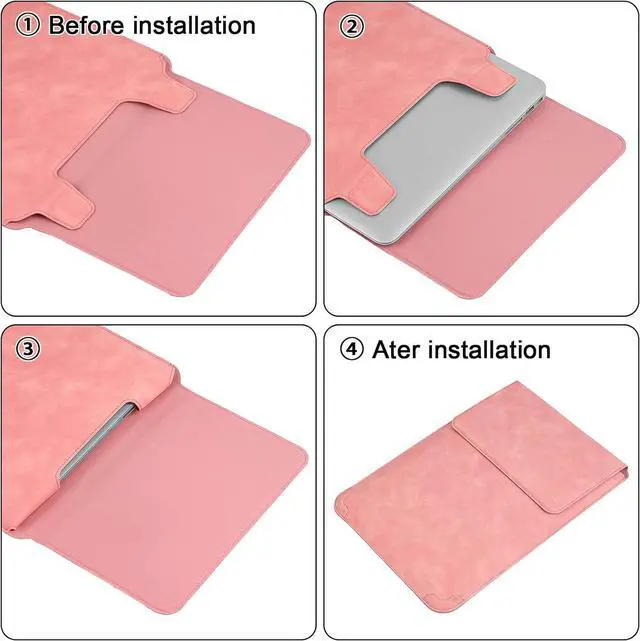 ① Before installation

②

③

④ Ater installation